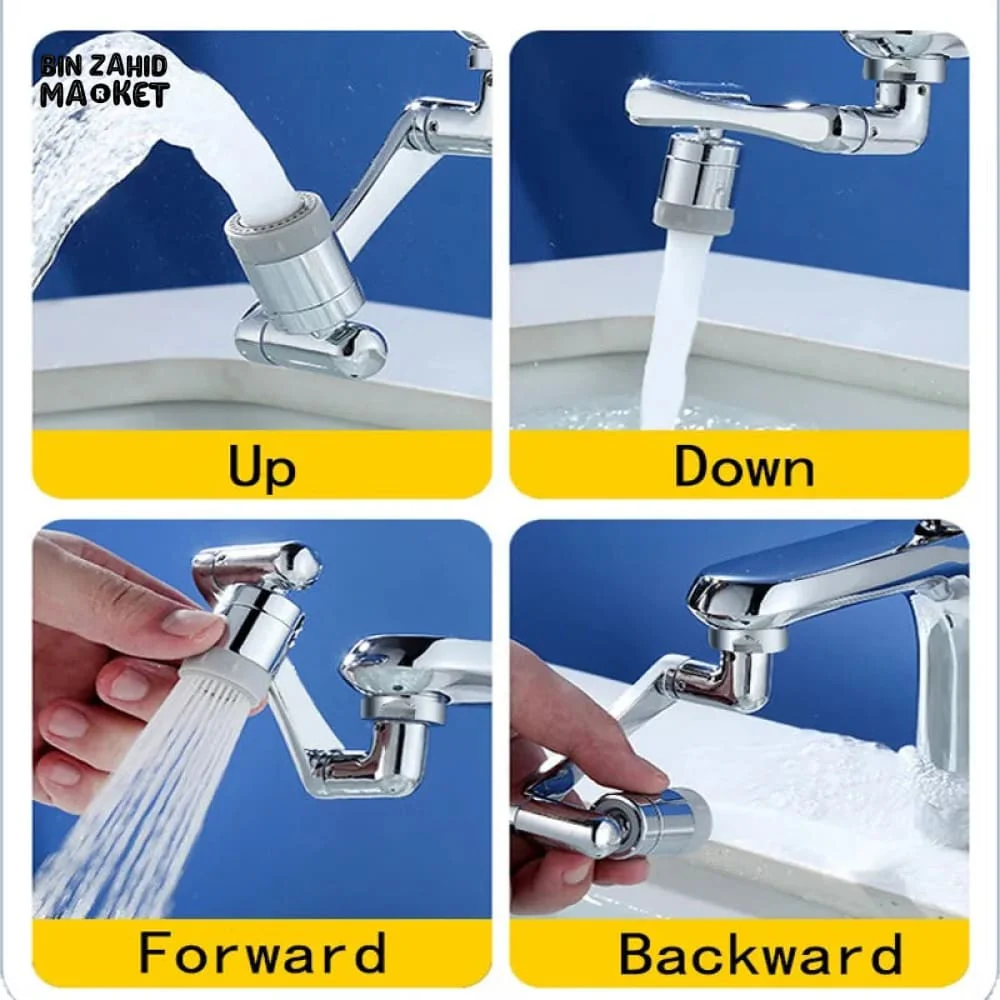 BIN ZAHID MARKET

Up

Down

Forward

Backward