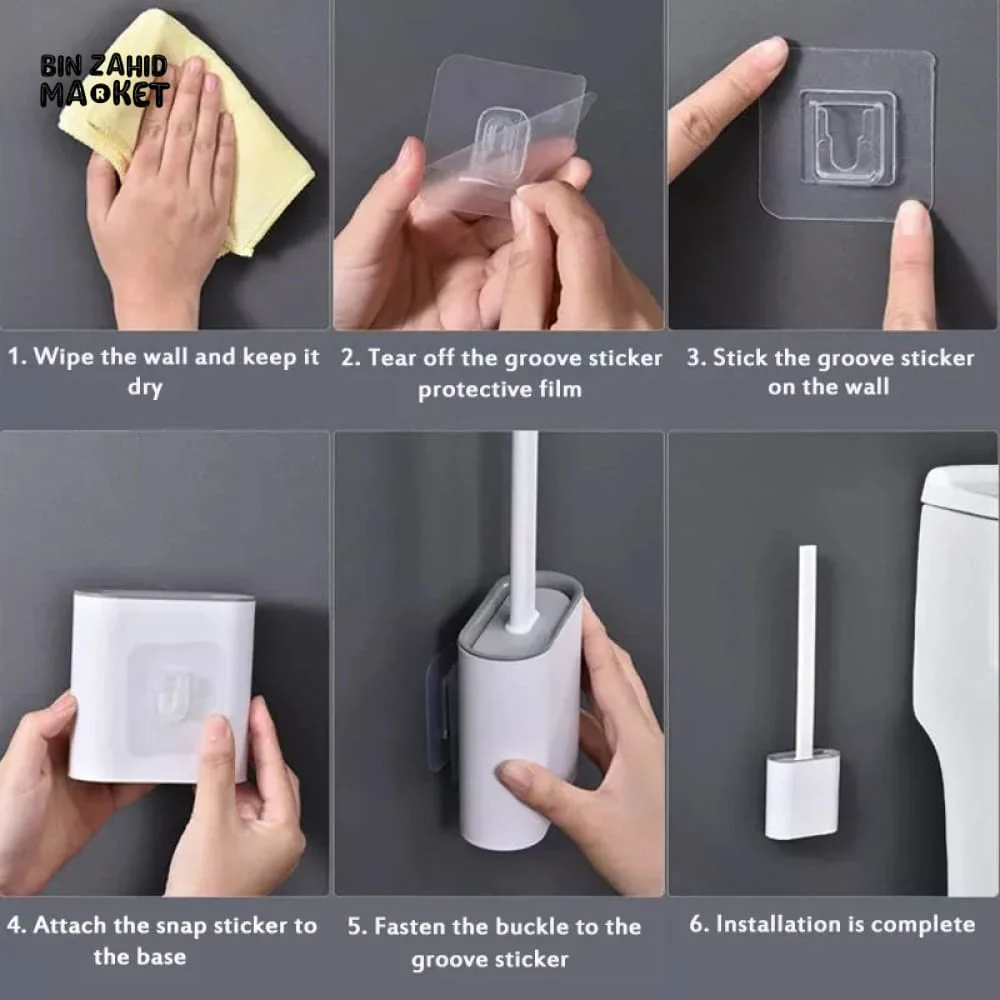 BIN ZAHID MARKET

1. Wipe the wall and keep it dry

2. Tear off the groove sticker protective film

3. Stick the groove sticker on the wall

4. Attach the snap sticker to the base

5. Fasten the buckle to the groove sticker

6. Installation is complete