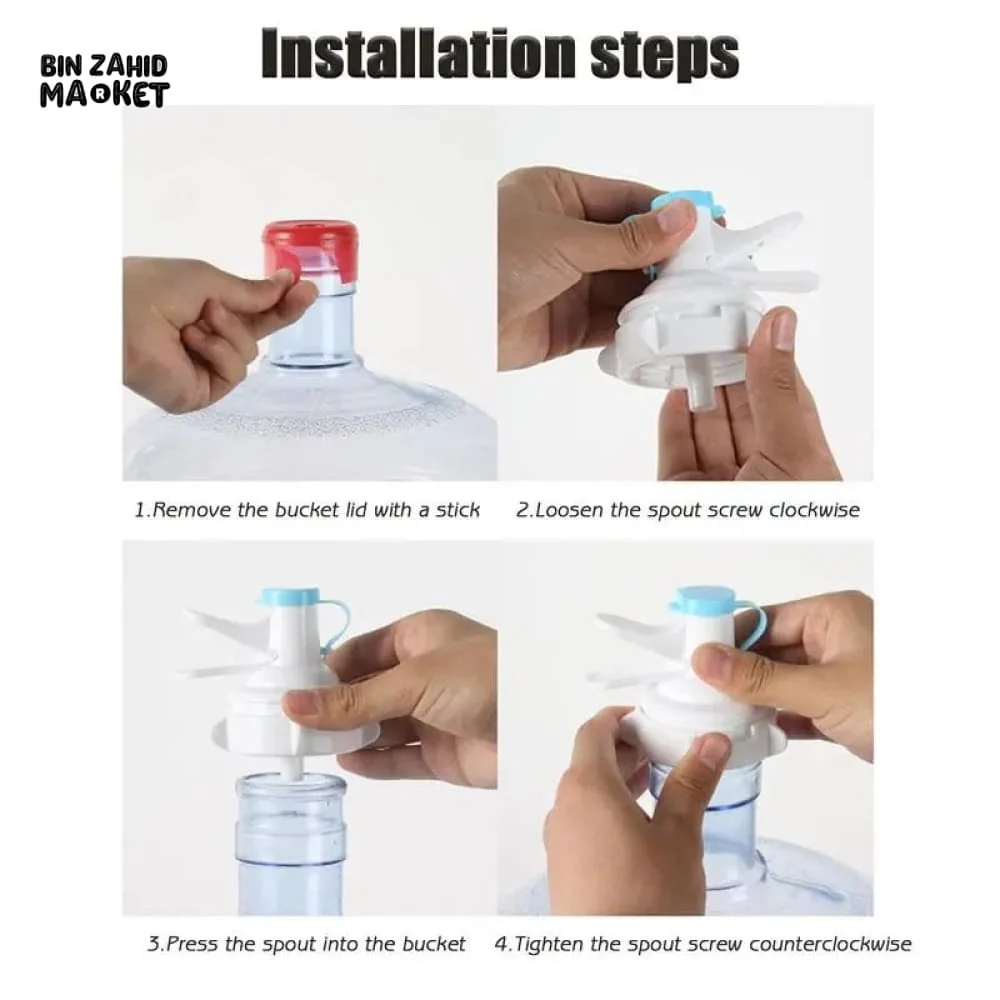 BIN ZAHID
MARKET

Installation steps

1.Remove the bucket lid with a stick

2.Loosen the spout screw clockwise

3.Press the spout into the bucket

4.Tighten the spout screw counterclockwise